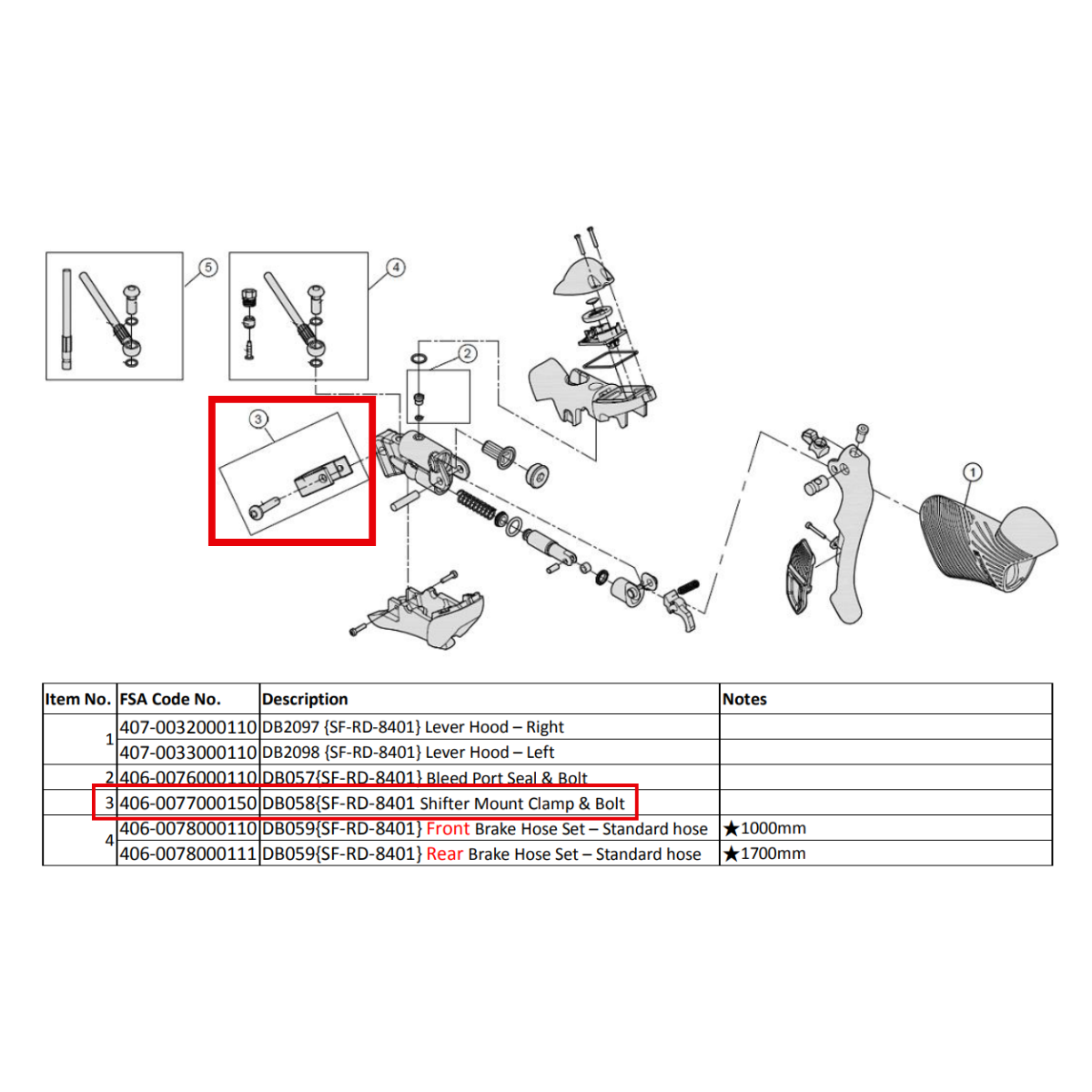 5

4

2

3

1

| Item No. | FSA Code No. | Description | Notes |
|---|---|---|---|
| 1 | 407-0032000110 | DB2097 {SF-RD-8401} Lever Hood – Right | |
| | 407-0033000110 | DB2098 {SF-RD-8401} Lever Hood – Left | |
| 2 | 406-0076000110 | DB057{SF-RD-8401} Bleed Port Seal & Bolt | |
| 3 | 406-0077000150 | DB058{SF-RD-8401 Shifter Mount Clamp & Bolt | |
| 4 | 406-0078000110 | DB059{SF-RD-8401} Front Brake Hose Set – Standard hose | ★1000mm |
| | 406-0078000111 | DB059{SF-RD-8401} Rear Brake Hose Set – Standard hose | ★1700mm |