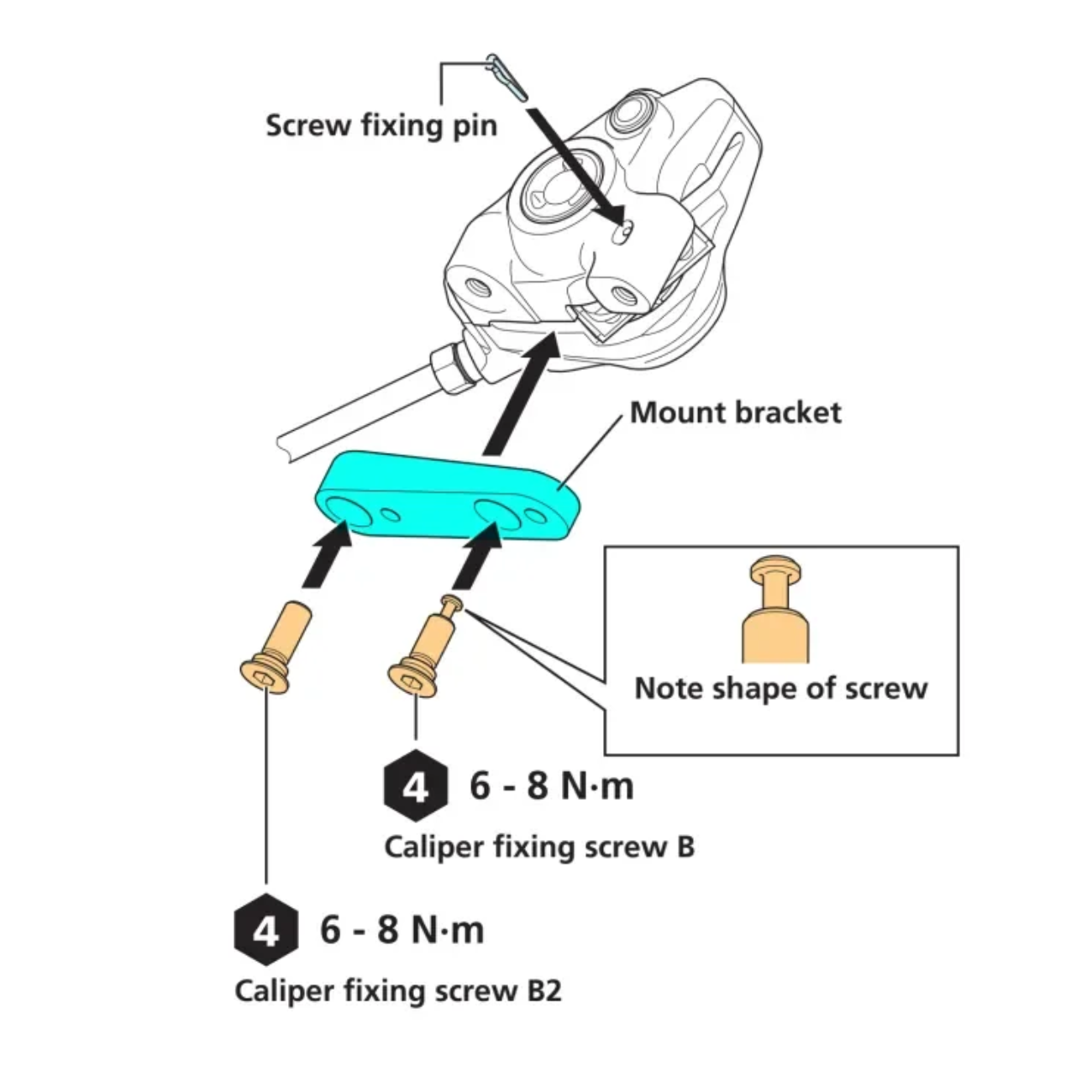 Screw fixing pin

Mount bracket

Note shape of screw

4 6 - 8 N·m

Caliper fixing screw B

4 6 - 8 N·m

Caliper fixing screw B2